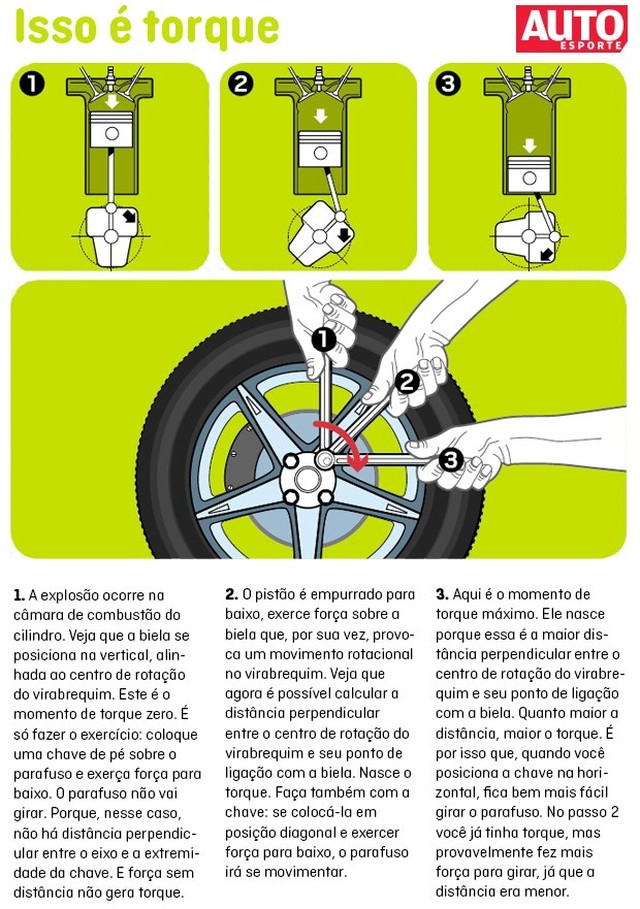 Isso é torque

AUTO ESPORTE

1

2

3

1

2

3

**1.** A explosão ocorre na câmara de combustão do cilindro. Veja que a biela se posiciona na vertical, alinhada ao centro de rotação do virabrequim. Este é o momento de torque zero. É só fazer o exercício: coloque uma chave de pé sobre o parafuso e exerça força para baixo. O parafuso não vai girar. Porque, nesse caso, não há distância perpendicular entre o eixo e a extremidade da chave. E força sem distância não gera torque.

**2.** O pistão é empurrado para baixo, exerce força sobre a biela que, por sua vez, provoca um movimento rotacional no virabrequim. Veja que agora é possível calcular a distância perpendicular entre o centro de rotação do virabrequim e seu ponto de ligação com a biela. Nasce o torque. Faça também com a chave: se colocá-la em posição diagonal e exercer força para baixo, o parafuso irá se movimentar.

**3.** Aqui é o momento de torque máximo. Ele nasce porque essa é a maior distância perpendicular entre o centro de rotação do virabrequim e seu ponto de ligação com a biela. Quanto maior a distância, maior o torque. É por isso que, quando você posiciona a chave na horizontal, fica bem mais fácil girar o parafuso. No passo 2 você já tinha torque, mas provavelmente fez mais força para girar, já que a distância era menor.